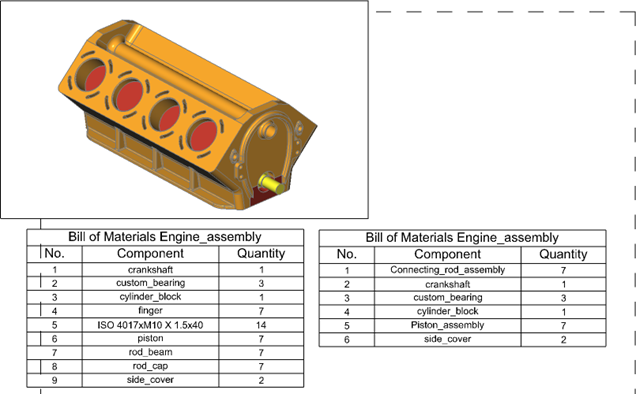 Bill of Materials Engine_assembly

| No. | Component | Quantity |
|---|---|---|
| 1 | crankshaft | 1 |
| 2 | custom_bearing | 3 |
| 3 | cylinder_block | 1 |
| 4 | finger | 7 |
| 5 | ISO 4017xM10 X 1.5x40 | 14 |
| 6 | piston | 7 |
| 7 | rod_beam | 7 |
| 8 | rod_cap | 7 |
| 9 | side_cover | 2 |

Bill of Materials Engine_assembly

| No. | Component | Quantity |
|---|---|---|
| 1 | Connecting_rod_assembly | 7 |
| 2 | crankshaft | 1 |
| 3 | custom_bearing | 3 |
| 4 | cylinder_block | 1 |
| 5 | Piston_assembly | 7 |
| 6 | side_cover | 2 |