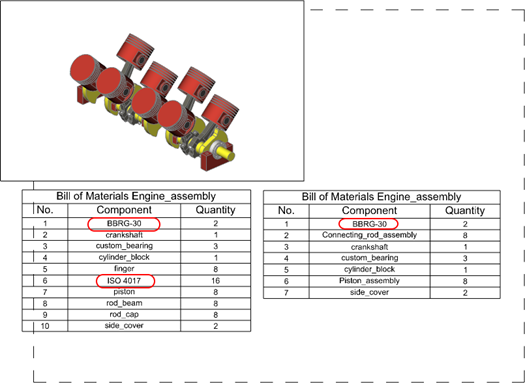 Bill of Materials Engine_assembly

| No. | Component | Quantity |
|---|---|---|
| 1 | BBRG-30 | 2 |
| 2 | crankshaft | 1 |
| 3 | custom_bearing | 3 |
| 4 | cylinder_block | 1 |
| 5 | finger | 8 |
| 6 | ISO 4017 | 16 |
| 7 | piston | 8 |
| 8 | rod_beam | 8 |
| 9 | rod_cap | 8 |
| 10 | side_cover | 2 |

Bill of Materials Engine_assembly

| No. | Component | Quantity |
|---|---|---|
| 1 | BBRG-30 | 2 |
| 2 | Connecting_rod_assembly | 8 |
| 3 | crankshaft | 1 |
| 4 | custom_bearing | 3 |
| 5 | cylinder_block | 1 |
| 6 | Piston_assembly | 8 |
| 7 | side_cover | 2 |